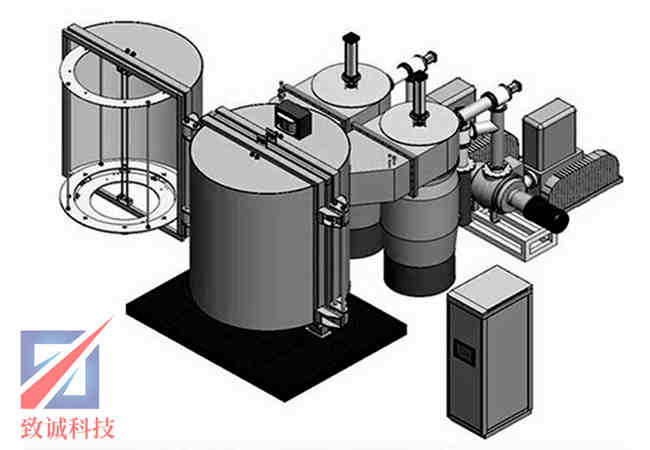 致诚科技